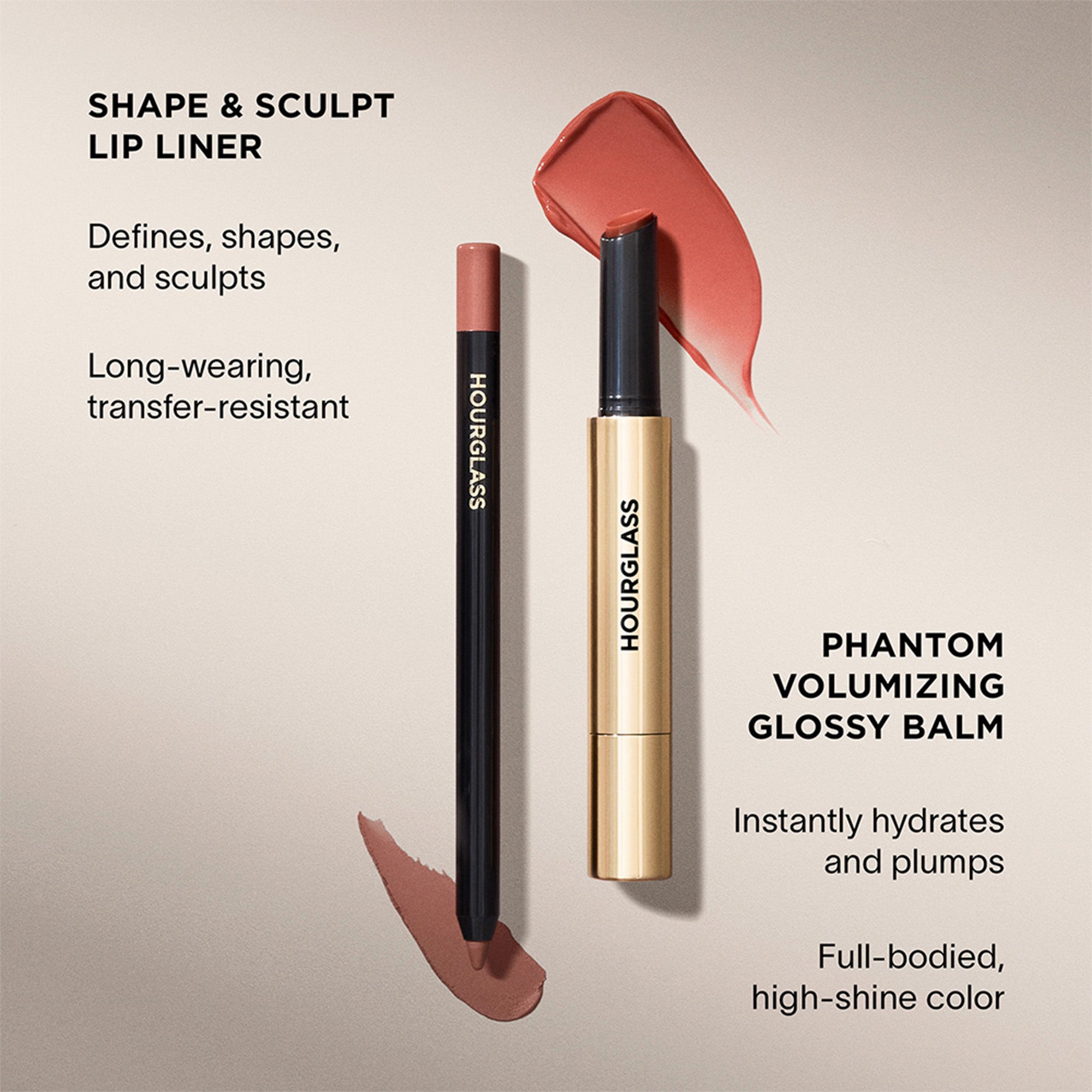 SHAPE & SCULPT LIP LINER

Defines, shapes, and sculpts

Long-wearing, transfer-resistant

HOURGLASS

HOURGLASS

PHANTOM VOLUMIZING GLOSSY BALM

Instantly hydrates and plumps

Full-bodied, high-shine color